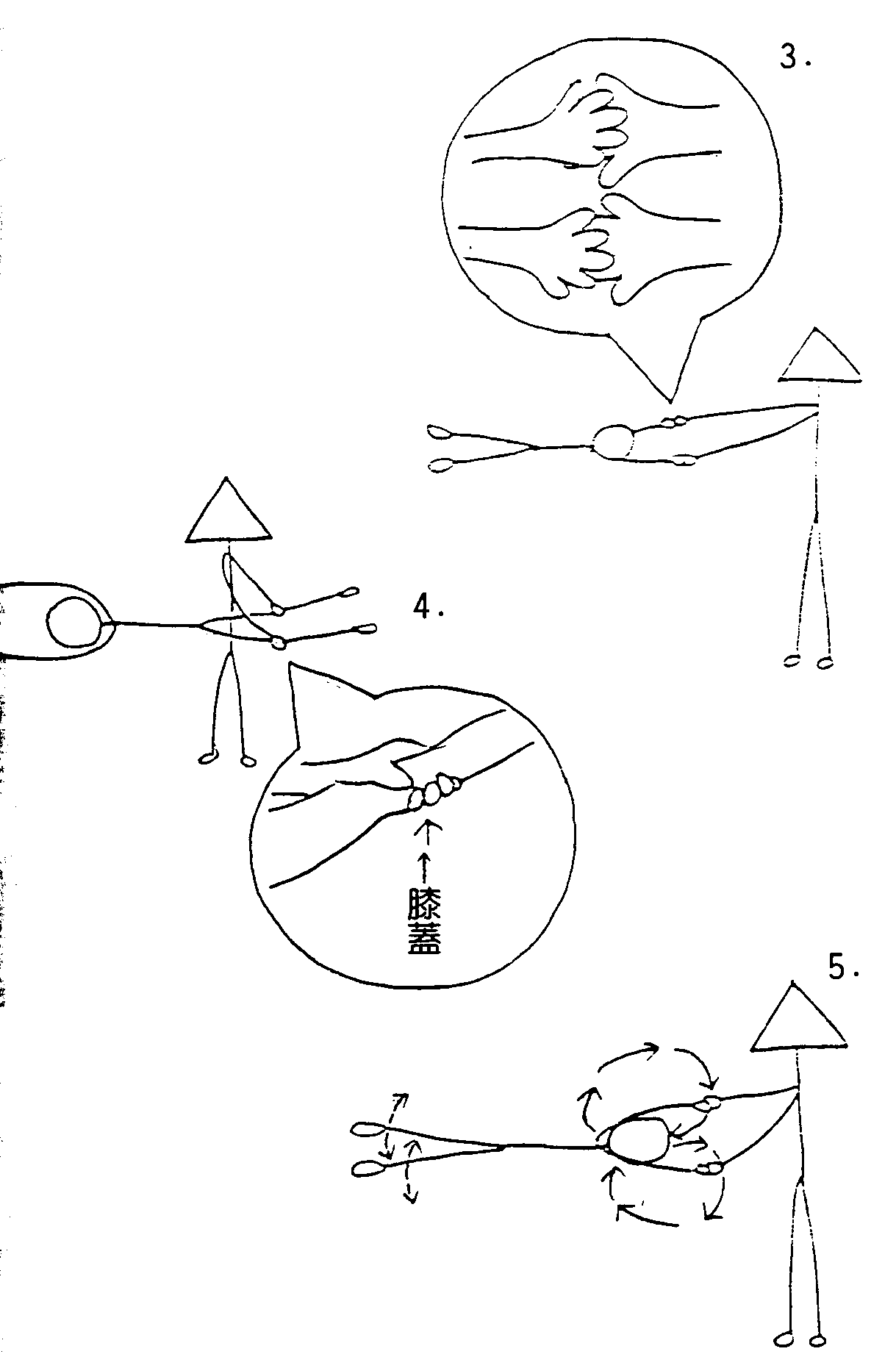 3.

4.

膝蓋

5.